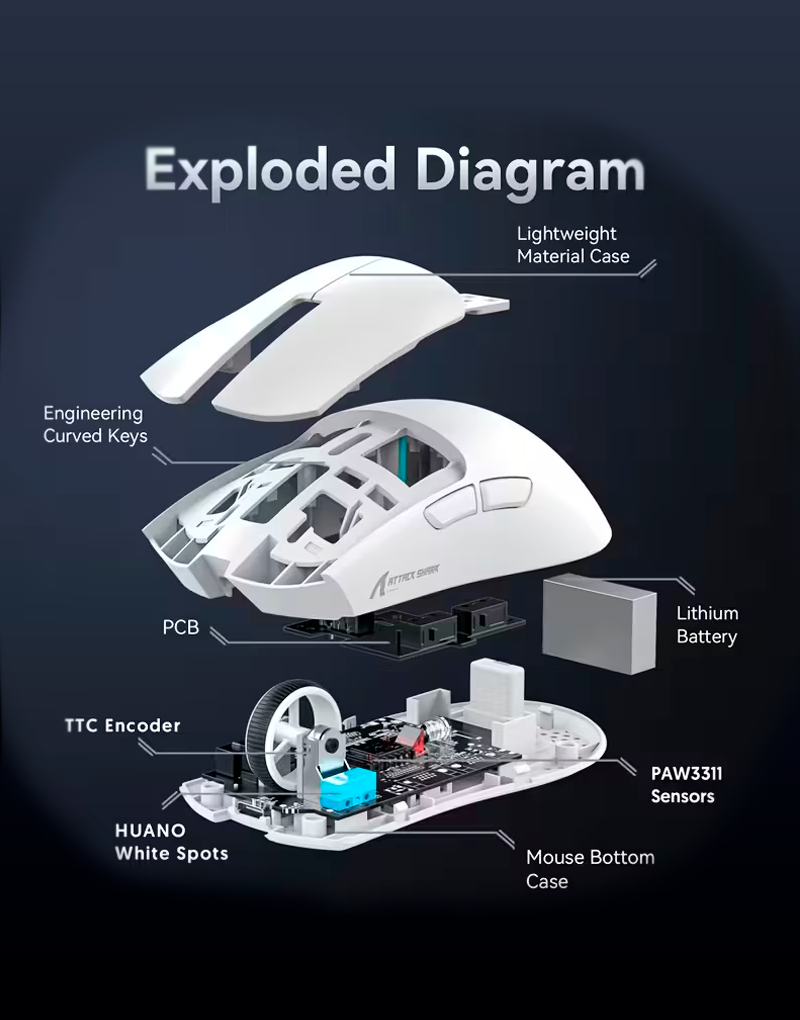 Exploded Diagram

Lightweight Material Case

Engineering Curved Keys

ATTACK SHARK

PCB

Lithium Battery

TTC Encoder

PAW3311 Sensors

HUANO White Spots

Mouse Bottom Case